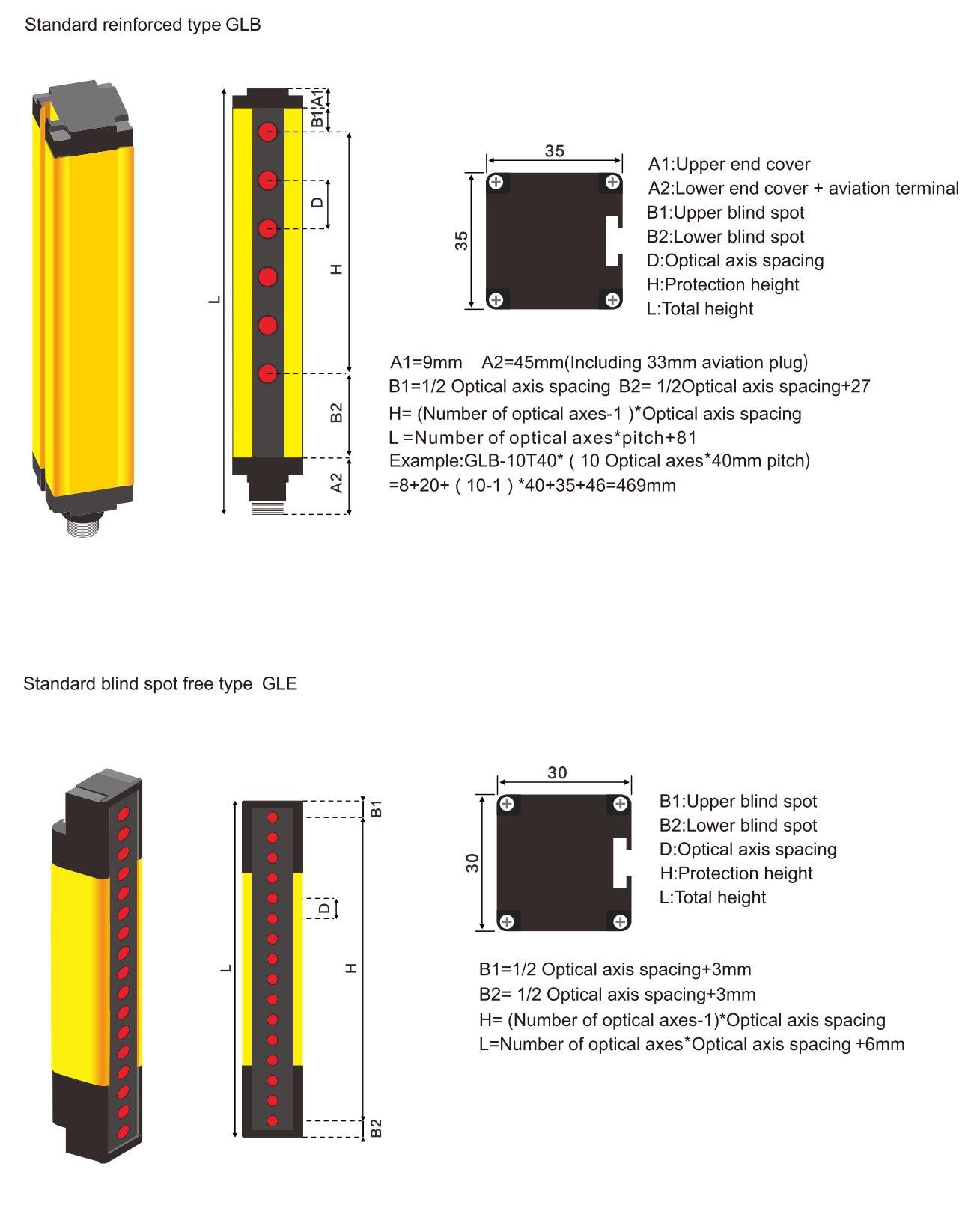 Standard reinforced type GLB

L

A1

B1

D

H

B2

A2

35

35

A1:Upper end cover
A2:Lower end cover + aviation terminal
B1:Upper blind spot
B2:Lower blind spot
D:Optical axis spacing
H:Protection height
L:Total height

A1=9mm  A2=45mm(Including 33mm aviation plug)
B1=1/2 Optical axis spacing  B2= 1/2Optical axis spacing+27
H= (Number of optical axes-1 )*Optical axis spacing
L =Number of optical axes*pitch+81
Example:GLB-10T40* ( 10 Optical axes*40mm pitch)
=8+20+ ( 10-1 ) *40+35+46=469mm

Standard blind spot free type  GLE

L

B1

D

H

B2

30

30

B1:Upper blind spot
B2:Lower blind spot
D:Optical axis spacing
H:Protection height
L:Total height

B1=1/2 Optical axis spacing+3mm
B2= 1/2 Optical axis spacing+3mm
H= (Number of optical axes-1)*Optical axis spacing
L=Number of optical axes*Optical axis spacing +6mm